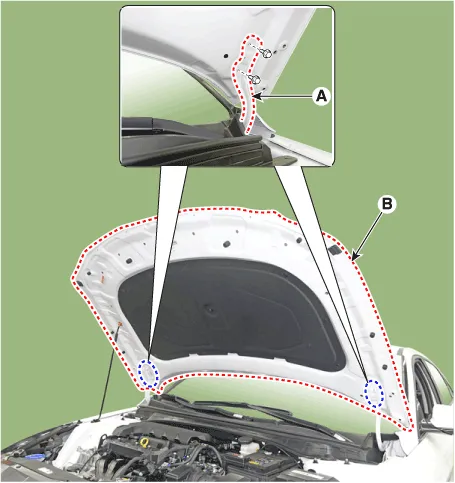 A

B