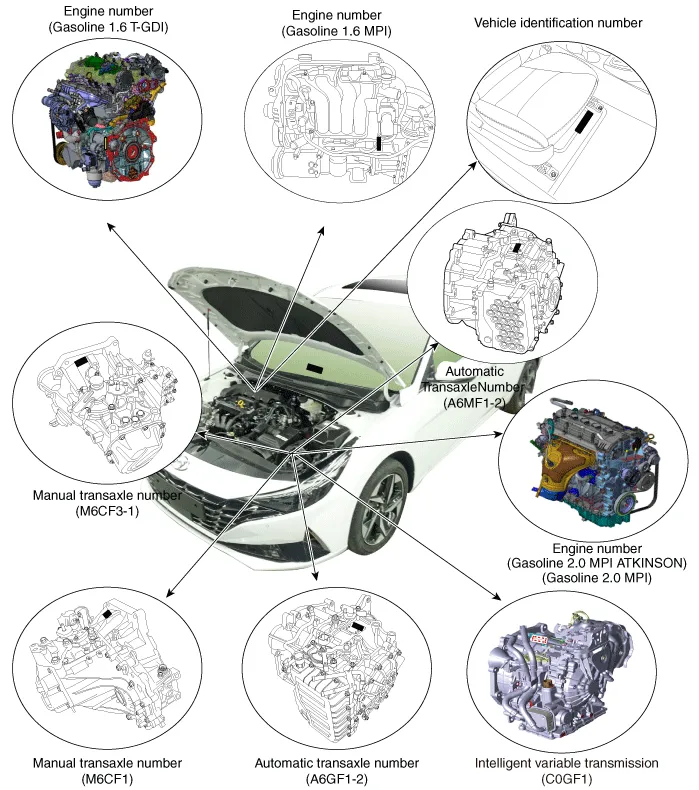 Engine number
(Gasoline 1.6 T-GDI)

Engine number
(Gasoline 1.6 MPI)

Vehicle identification number

Automatic TransaxleNumber
(A6MF1-2)

Manual transaxle number
(M6CF3-1)

Engine number
(Gasoline 2.0 MPI ATKINSON)
(Gasoline 2.0 MPI)

Manual transaxle number
(M6CF1)

Automatic transaxle number
(A6GF1-2)

Intelligent variable transmission
(C0GF1)