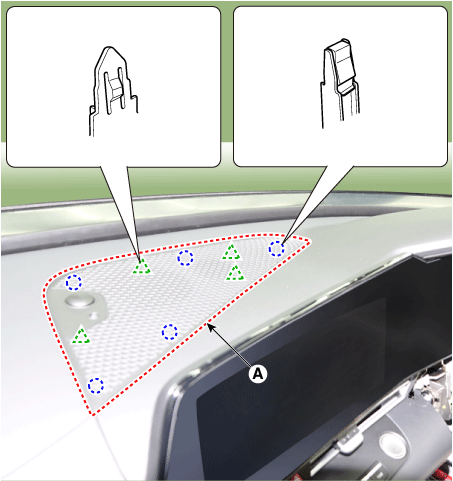 A