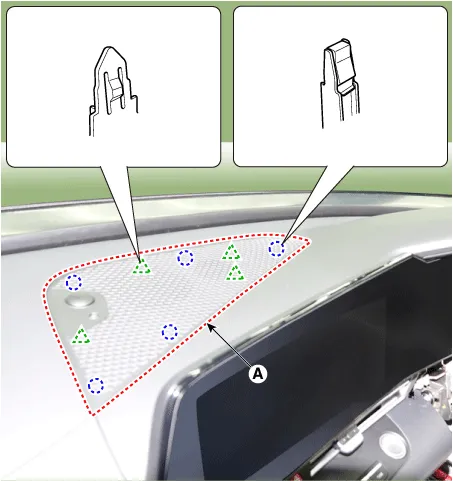 A