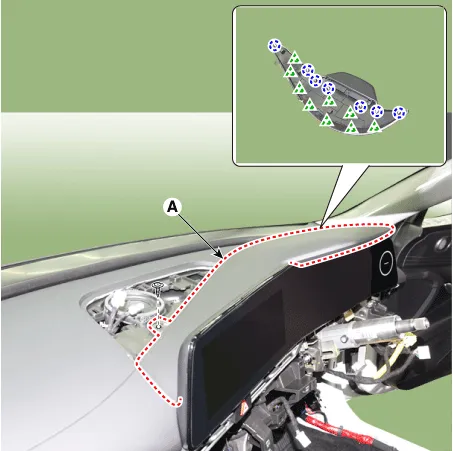 A