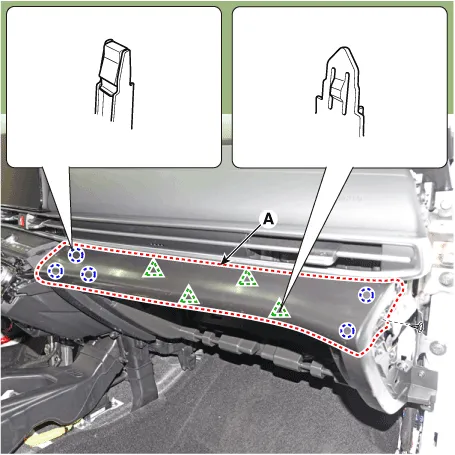 A