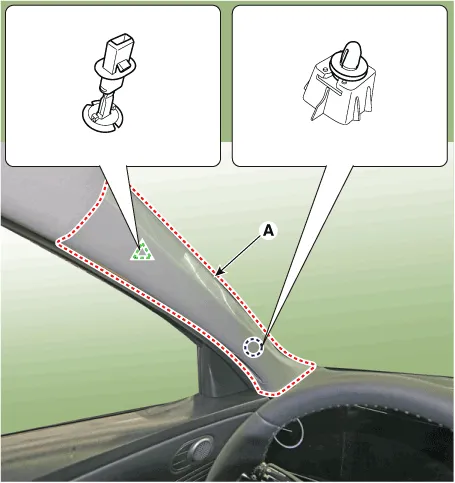 A