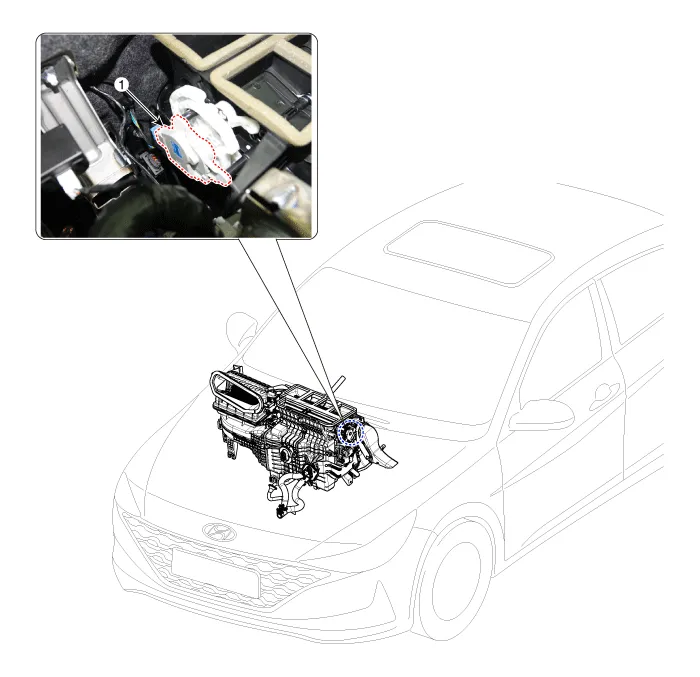 1