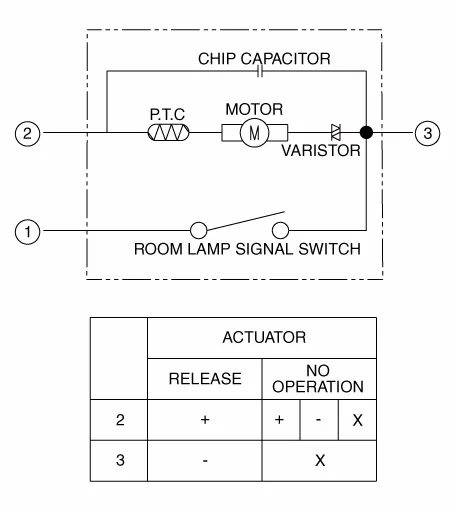 CHIP CAPACITOR
P.T.C
MOTOR
M
VARISTOR
2
3
1
ROOM LAMP SIGNAL SWITCH

| | ACTUATOR | | | |
|---|---|---|---|---|
| | RELEASE | NO OPERATION | | |
| 2 | + | + | - | X |
| 3 | - | X | | |