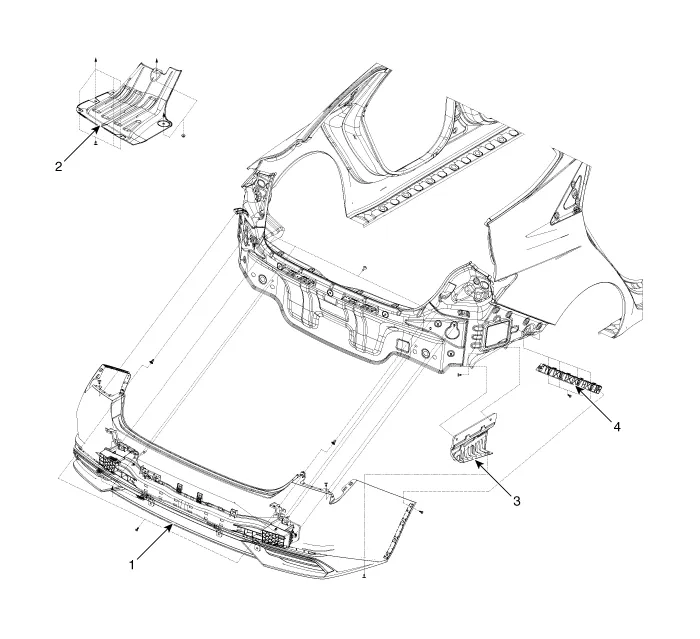 2

4

3

1