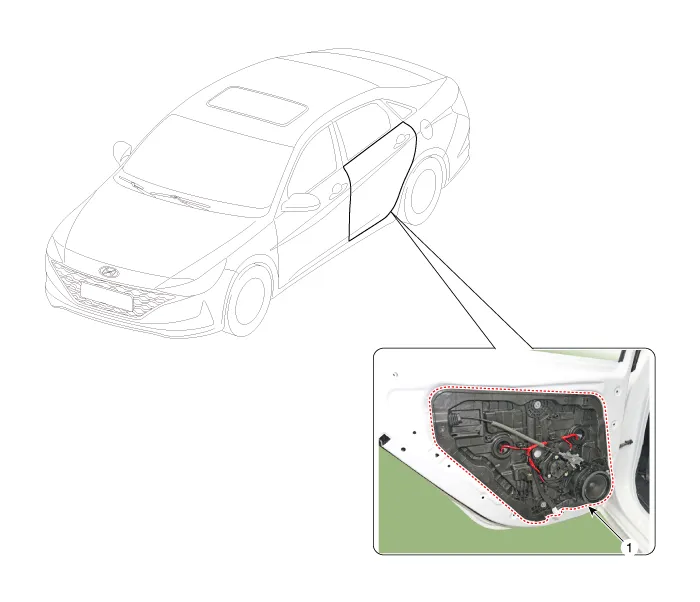 1