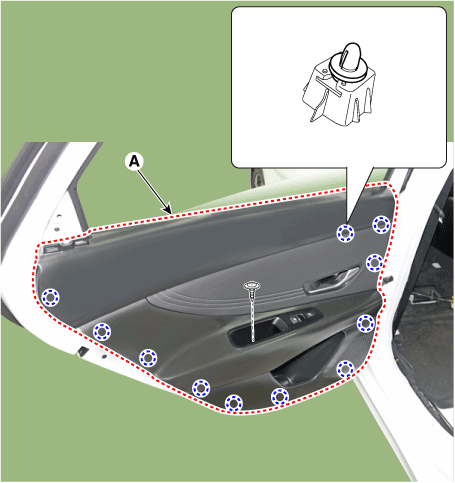 A