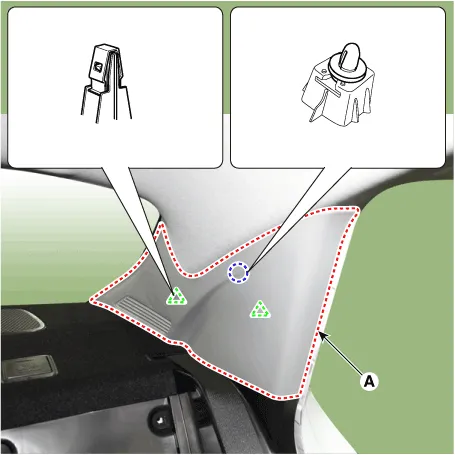 A