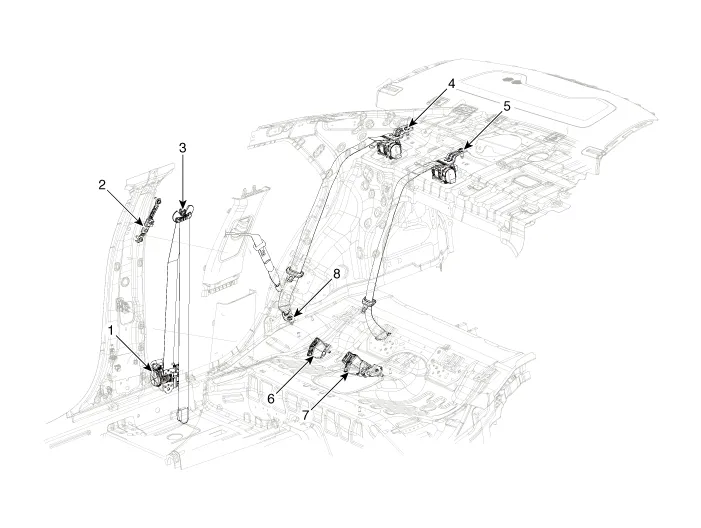 4
5
3
2
8
1
6
7