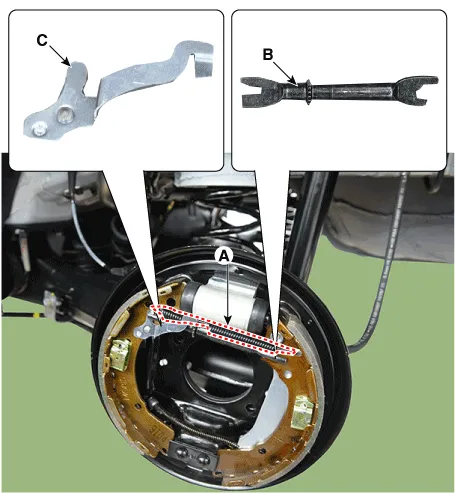 C

B

A