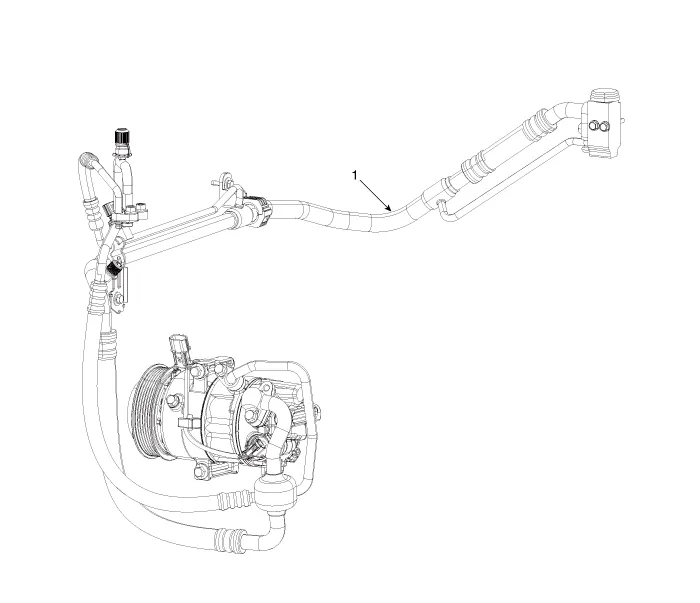 1