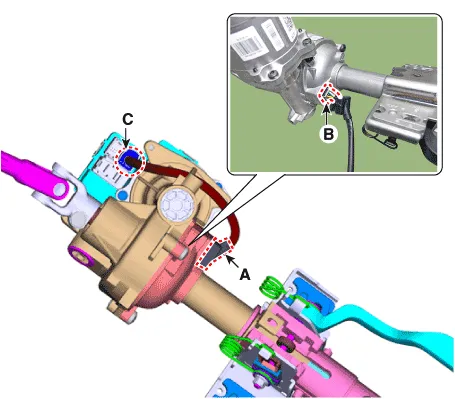 C
B
A