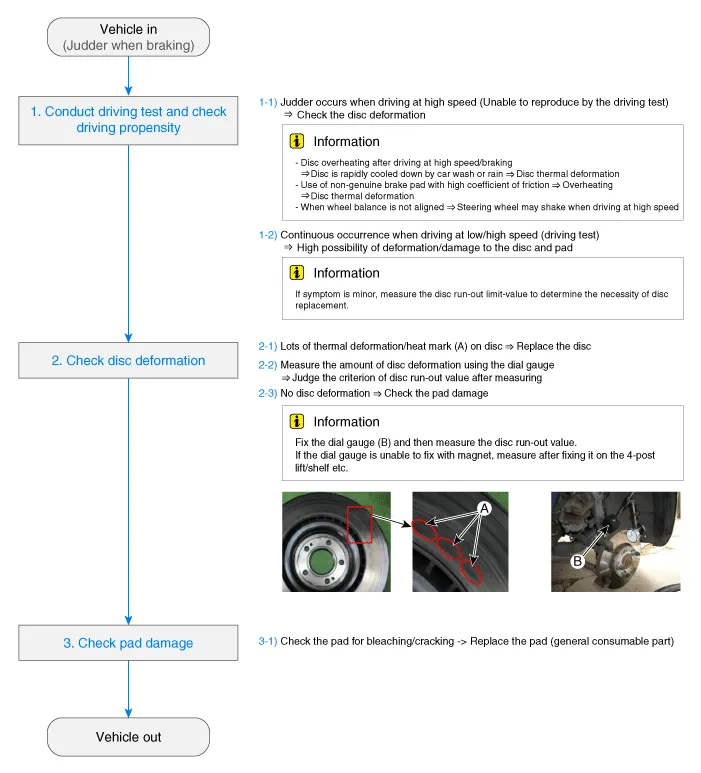 Vehicle in
(Judder when braking)

1. Conduct driving test and check driving propensity

1-1) Judder occurs when driving at high speed (Unable to reproduce by the driving test)
⇒ Check the disc deformation

Information

- Disc overheating after driving at high speed/braking
⇒Disc is rapidly cooled down by car wash or rain ⇒ Disc thermal deformation
- Use of non-genuine brake pad with high coefficient of friction ⇒ Overheating
⇒Disc thermal deformation
- When wheel balance is not aligned ⇒ Steering wheel may shake when driving at high speed

1-2) Continuous occurrence when driving at low/high speed (driving test)
⇒ High possibility of deformation/damage to the disc and pad

Information

If symptom is minor, measure the disc run-out limit-value to determine the necessity of disc replacement.

2. Check disc deformation

2-1) Lots of thermal deformation/heat mark (A) on disc ⇒ Replace the disc

2-2) Measure the amount of disc deformation using the dial gauge
⇒ Judge the criterion of disc run-out value after measuring

2-3) No disc deformation ⇒ Check the pad damage

Information

Fix the dial gauge (B) and then measure the disc run-out value.
If the dial gauge is unable to fix with magnet, measure after fixing it on the 4-post lift/shelf etc.

A

B

3. Check pad damage

3-1) Check the pad for bleaching/cracking -> Replace the pad (general consumable part)

Vehicle out