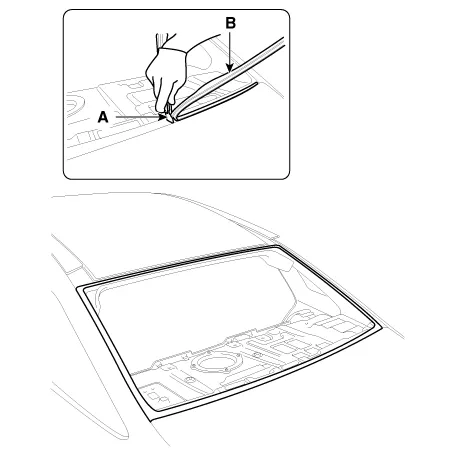 B
A