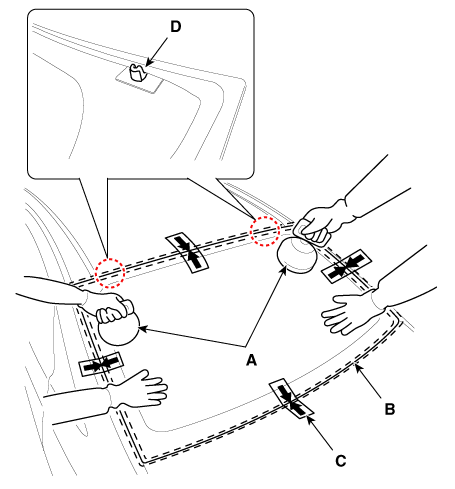 D

A

B

C