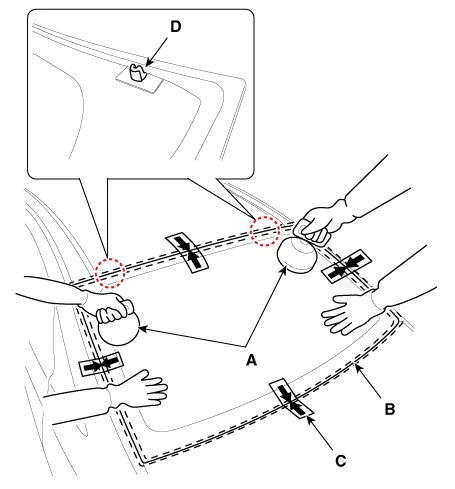 D

A

B

C