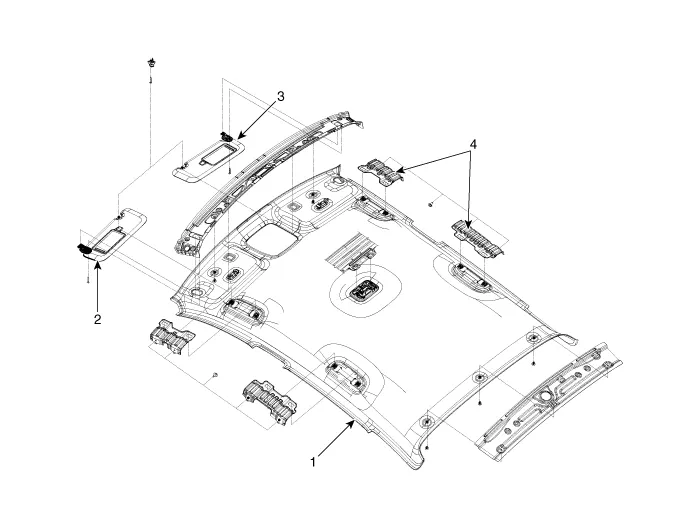 3
4
2
1