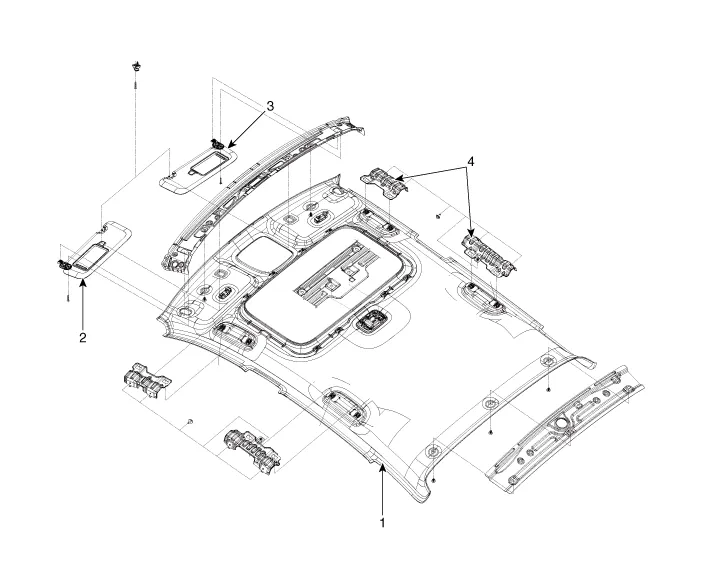 3
4
2
1