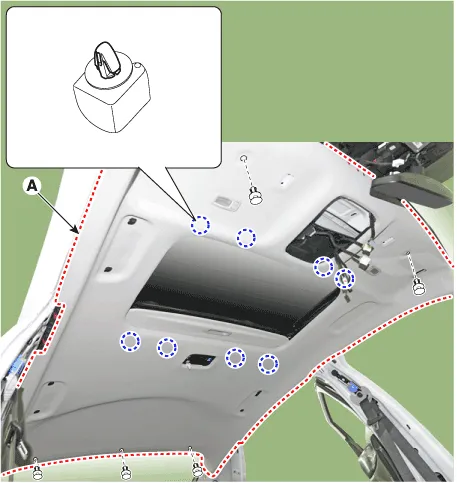 A