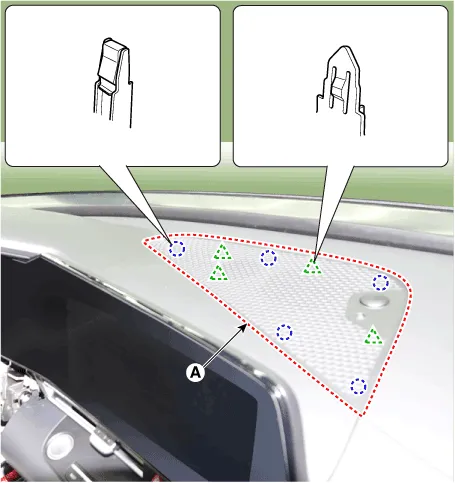 A