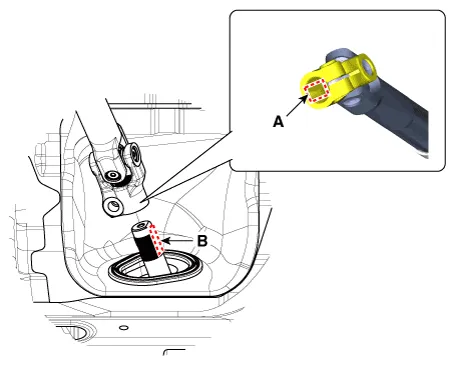 A

B