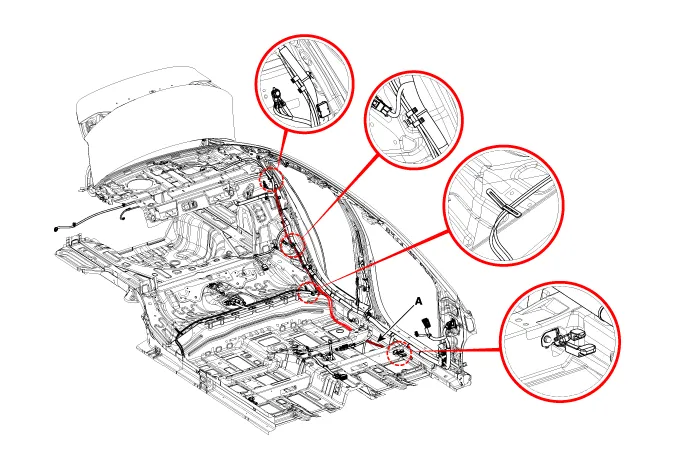 A