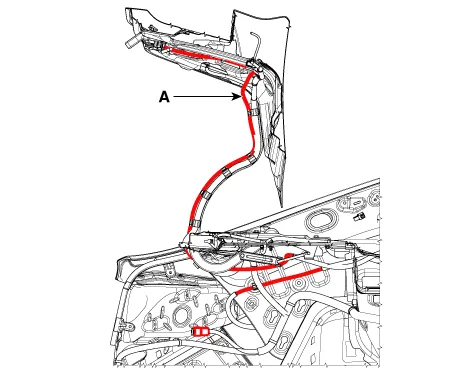 A