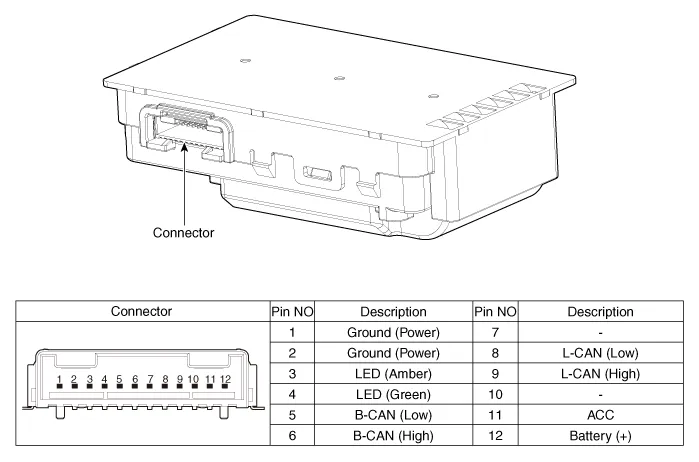 Connector

| Connector | Pin NO | Description | Pin NO | Description |
|---|---|---|---|---|
| 1 2 3 4 5 6 7 8 9 10 11 12 | 1 | Ground (Power) | 7 | - |
| | 2 | Ground (Power) | 8 | L-CAN (Low) |
| | 3 | LED (Amber) | 9 | L-CAN (High) |
| | 4 | LED (Green) | 10 | - |
| | 5 | B-CAN (Low) | 11 | ACC |
| | 6 | B-CAN (High) | 12 | Battery (+) |